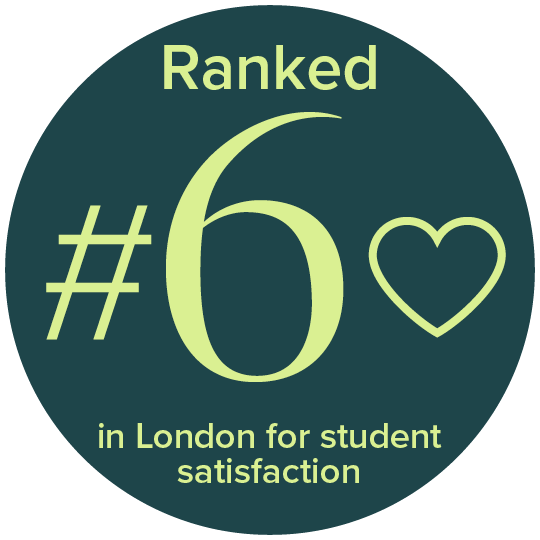 Ranked

#6

in London for student satisfaction