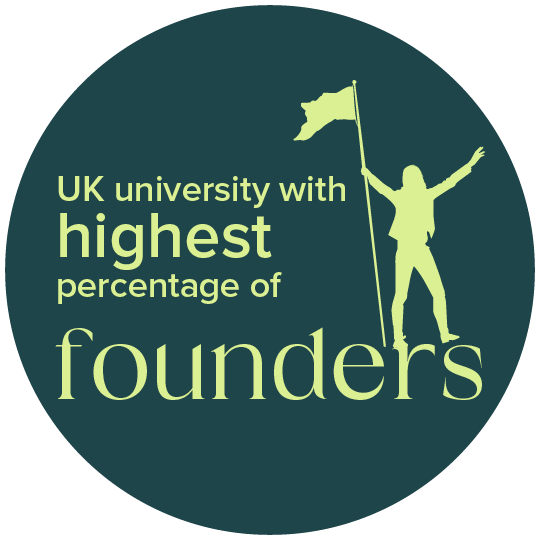 UK university with
highest
percentage of
founders