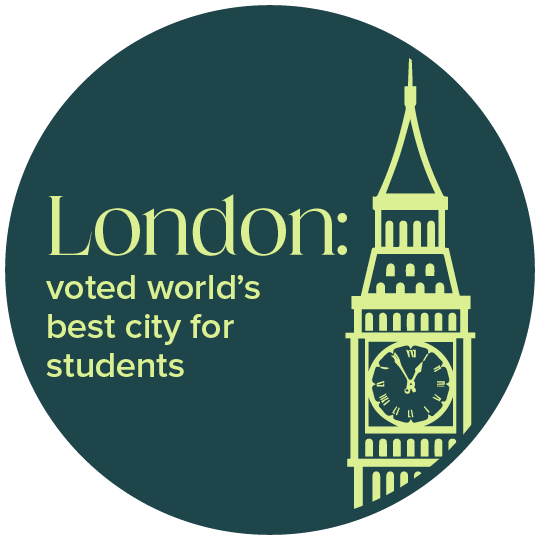 London:
voted world's best city for students