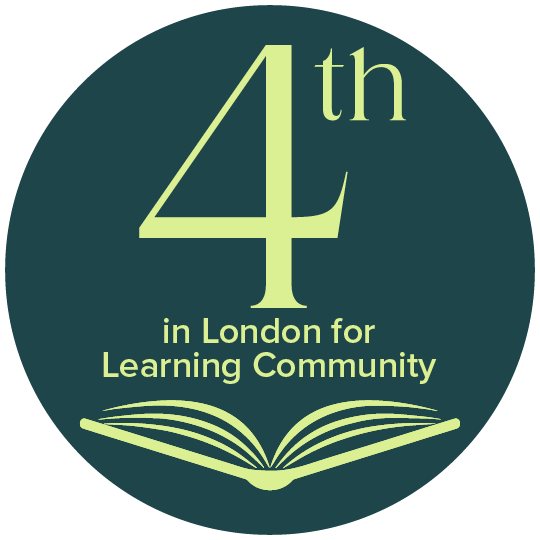 4th

in London for Learning Community