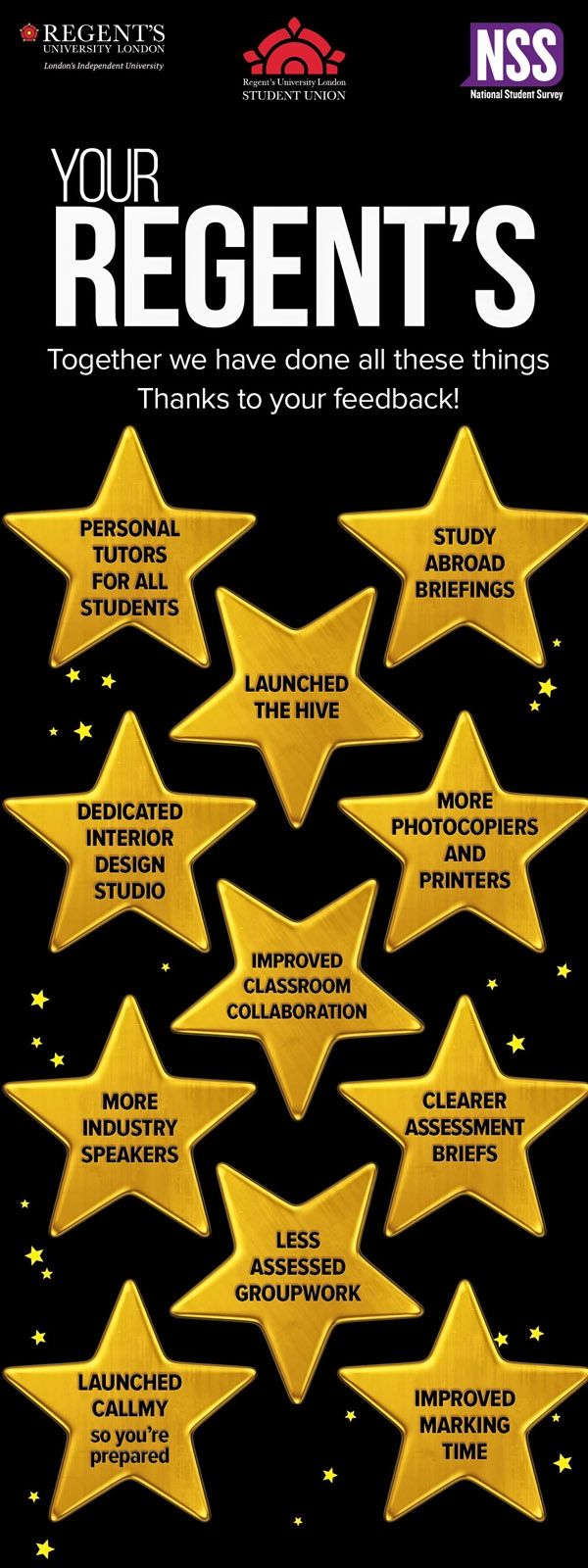 REGENT'S
UNIVERSITY LONDON
London's Independent University

Regent's University London
STUDENT UNION

NSS
National Student Survey

YOUR
REGENT'S

Together we have done all these things
Thanks to your feedback!

PERSONAL TUTORS FOR ALL STUDENTS

STUDY ABROAD BRIEFINGS

LAUNCHED THE HIVE

DEDICATED INTERIOR DESIGN STUDIO

MORE PHOTOCOPIERS AND PRINTERS

IMPROVED CLASSROOM COLLABORATION

MORE INDUSTRY SPEAKERS

CLEARER ASSESSMENT BRIEFS

LESS ASSESSED GROUPWORK

LAUNCHED CALLMY so you're prepared

IMPROVED MARKING TIME